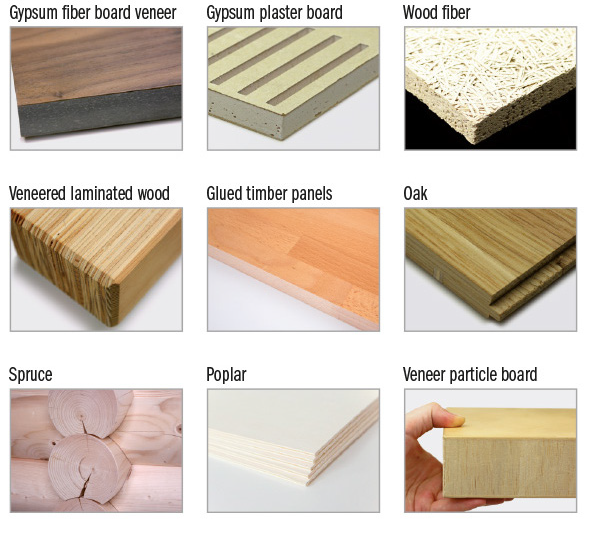 Gypsum fiber board veneer

Gypsum plaster board

Wood fiber

Veneered laminated wood

Glued timber panels

Oak

Spruce

Poplar

Veneer particle board